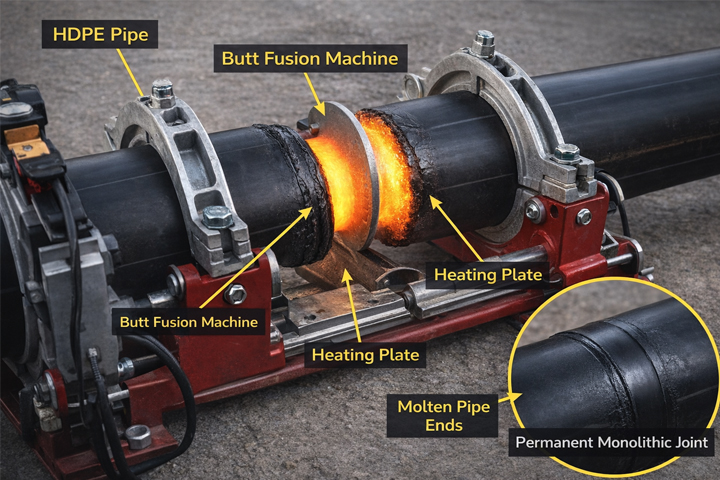 HDPE Pipe

Butt Fusion Machine

Heating Plate

Butt Fusion Machine

Heating Plate

Molten Pipe Ends

Permanent Monolithic Joint