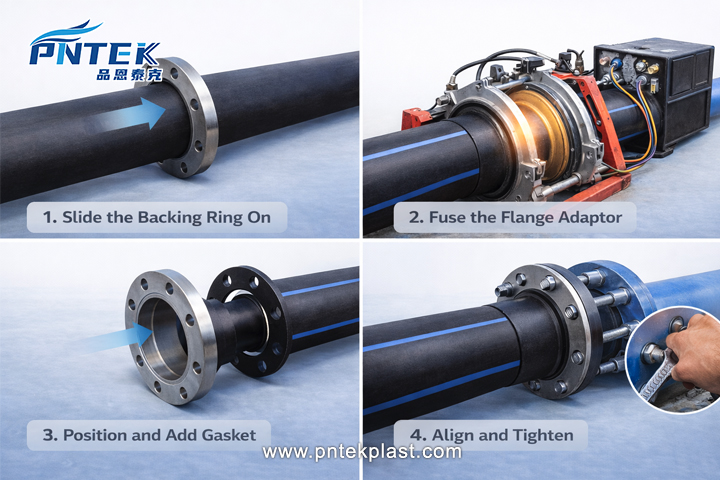 PNTEK
品恩泰克

1. Slide the Backing Ring On

2. Fuse the Flange Adaptor

3. Position and Add Gasket

4. Align and Tighten

www.pntekplast.com